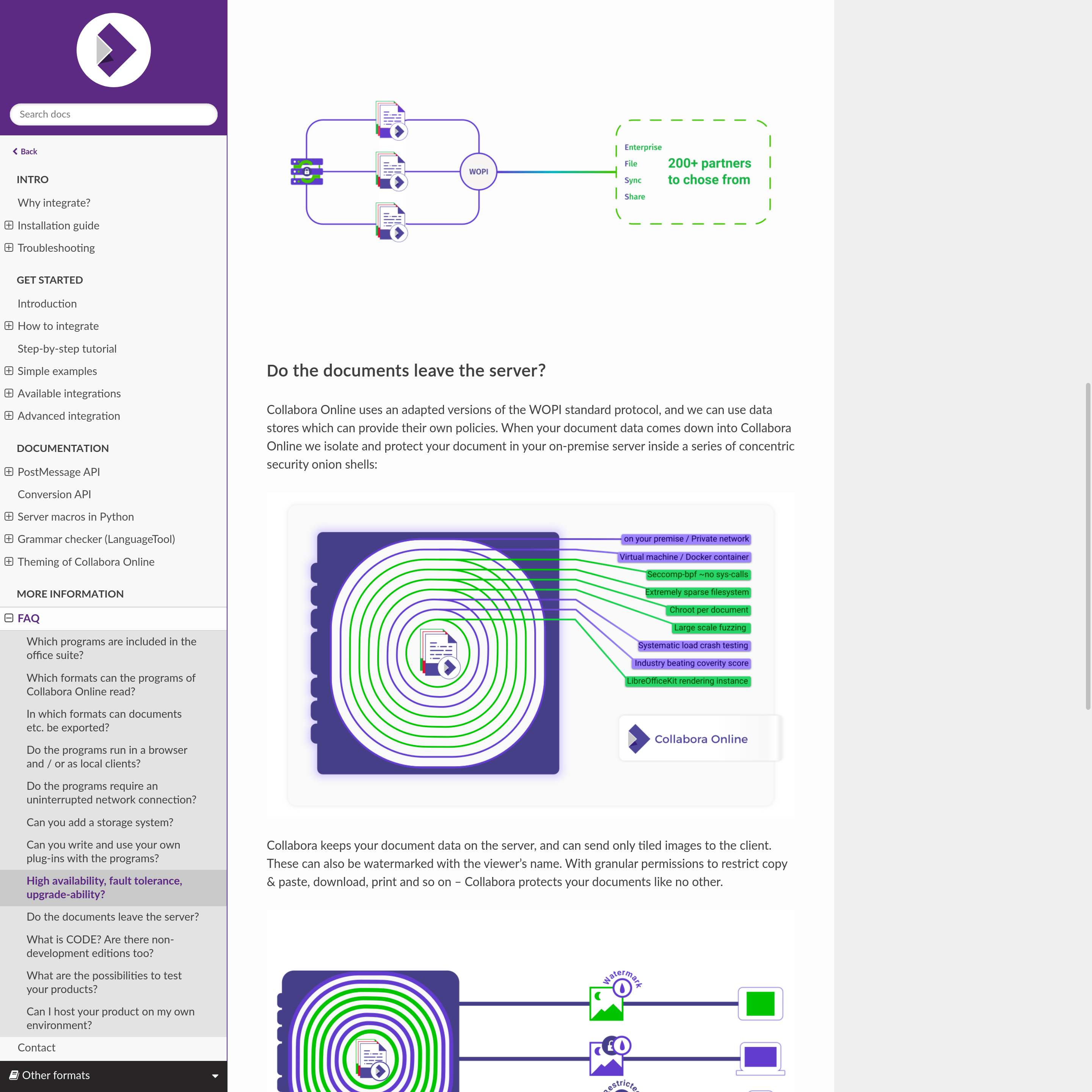 Search docs

Back

INTRO

Why integrate?

Installation guide

Troubleshooting

GET STARTED

Introduction

How to integrate

Step-by-step tutorial

Simple examples

Available integrations

Advanced integration

DOCUMENTATION

PostMessage API

Conversion API

Server macros in Python

Grammar checker (LanguageTool)

Theming of Collabora Online

MORE INFORMATION

FAQ

Which programs are included in the office suite?

Which formats can the programs of Collabora Online read?

In which formats can documents etc. be exported?

Do the programs run in a browser and / or as local clients?

Do the programs require an uninterrupted network connection?

Can you add a storage system?

Can you write and use your own plug-ins with the programs?

High availability, fault tolerance, upgrade-ability?

Do the documents leave the server?

What is CODE? Are there non-development editions too?

What are the possibilities to test your products?

Can I host your product on my own environment?

Contact

Other formats

WOPI

Enterprise
File
Sync
Share

200+ partners to chose from

Do the documents leave the server?

Collabora Online uses an adapted versions of the WOPI standard protocol, and we can use data stores which can provide their own policies. When your document data comes down into Collabora Online we isolate and protect your document in your on-premise server inside a series of concentric security onion shells:

on your premise / Private network
Virtual machine / Docker container
Seccomp-bpf ~no sys-calls
Extremely sparse filesystem
Chroot per document
Large scale fuzzing
Systematic load crash testing
Industry beating coverity score
LibreOfficeKit rendering instance

Collabora Online

Collabora keeps your document data on the server, and can send only tiled images to the client. These can also be watermarked with the viewer's name. With granular permissions to restrict copy & paste, download, print and so on – Collabora protects your documents like no other.

Watermark

Restricted